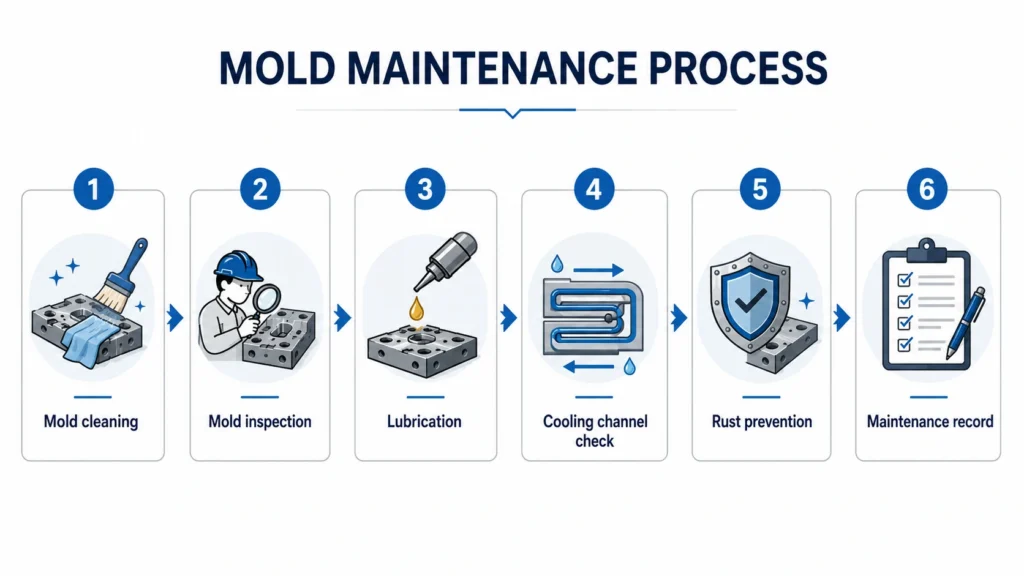 MOLD MAINTENANCE PROCESS

1
Mold cleaning

2
Mold inspection

3
Lubrication

4
Cooling channel check

5
Rust prevention

6
Maintenance record