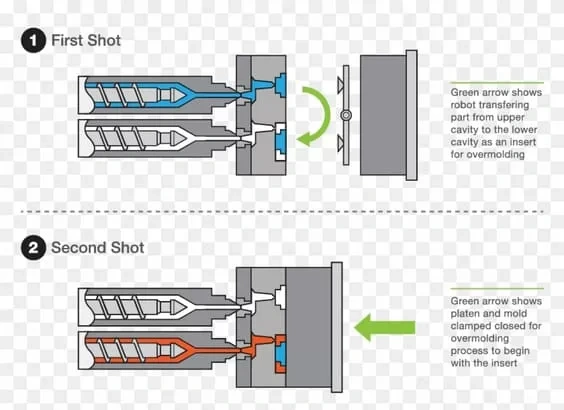 1 First Shot

Green arrow shows robot transfering part from upper cavity to the lower cavity as an insert for overmolding

2 Second Shot

Green arrow shows platen and mold clamped closed for overmolding process to begin with the insert